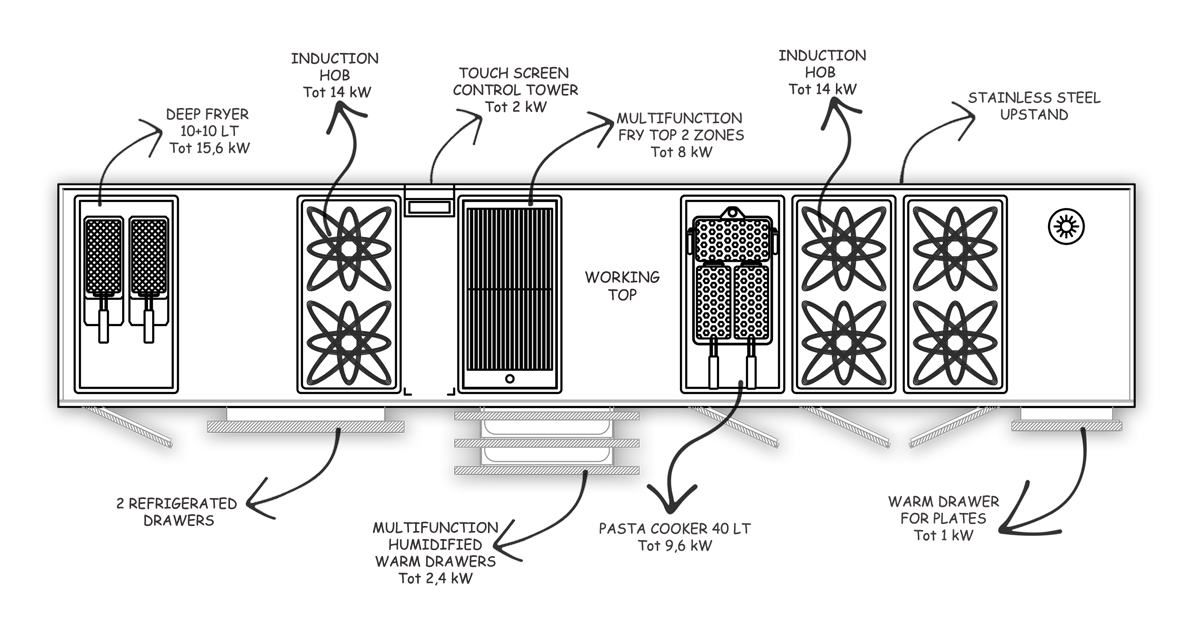 DEEP FRYER
10+10 LT
Tot 15,6 kW

INDUCTION
HOB
Tot 14 kW

TOUCH SCREEN
CONTROL TOWER
Tot 2 kW

MULTIFUNCTION
FRY TOP 2 ZONES
Tot 8 kW

INDUCTION
HOB
Tot 14 kW

STAINLESS STEEL
UPSTAND

WORKING
TOP

2 REFRIGERATED
DRAWERS

MULTIFUNCTION
HUMIDIFIED
WARM DRAWERS
Tot 2,4 kW

PASTA COOKER 40 LT
Tot 9,6 kW

WARM DRAWER
FOR PLATES
Tot 1 kW